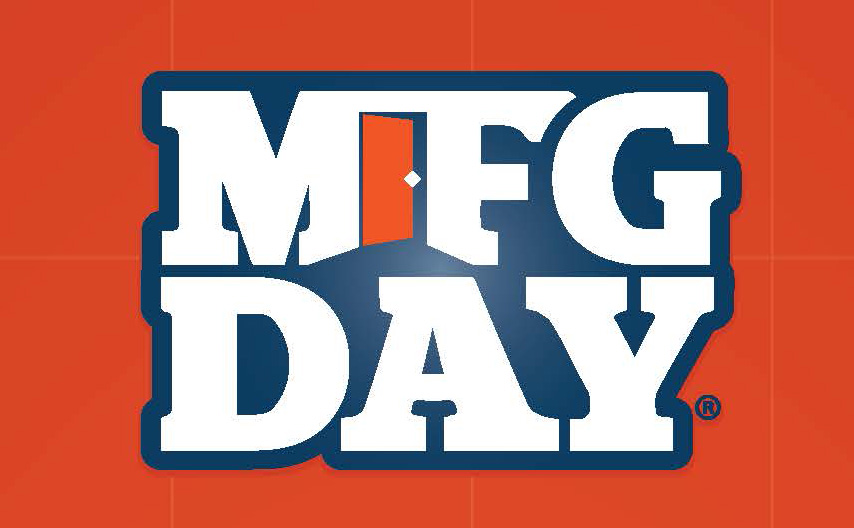 MFG DAY®